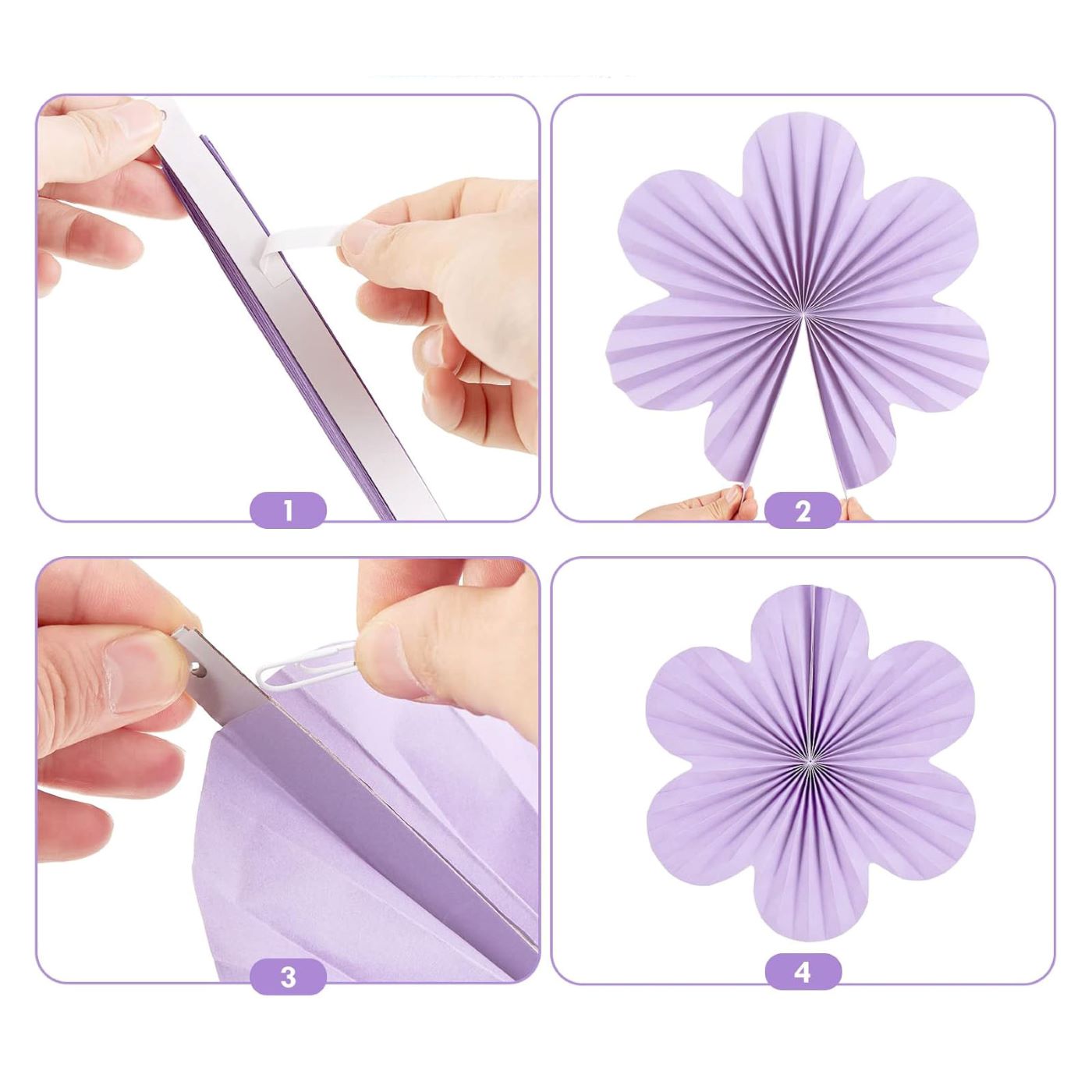 1

2

3

4