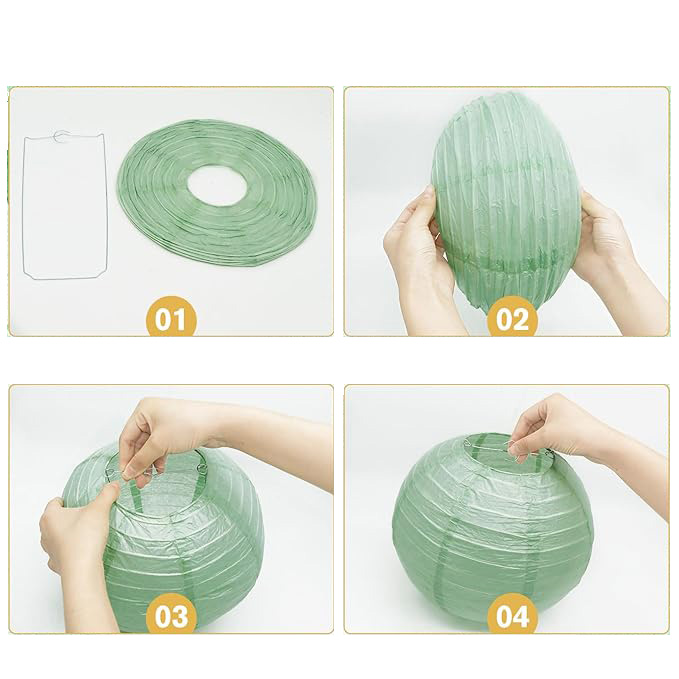 01
02
03
04